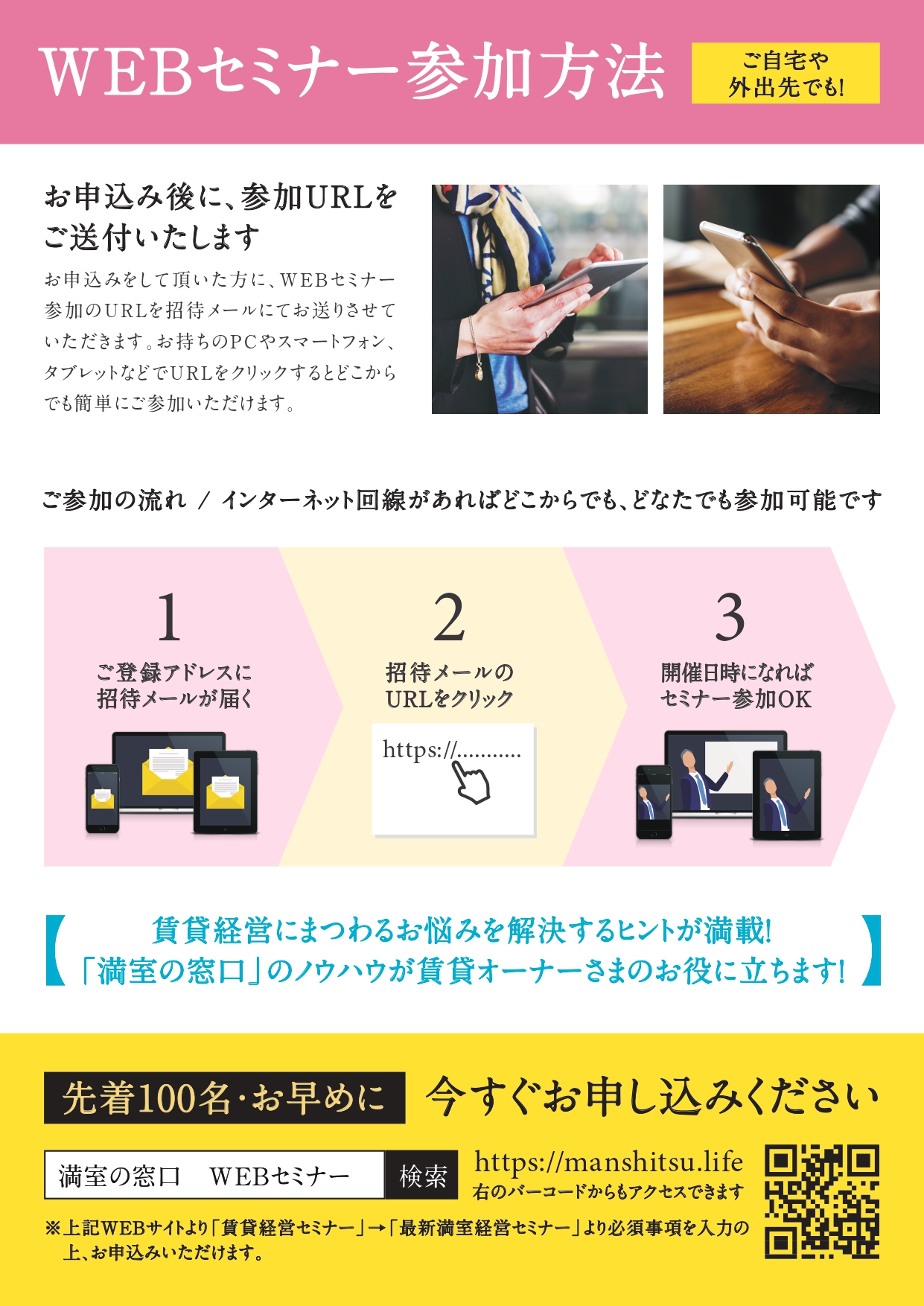 WEBセミナー参加方法

ご自宅や外出先でも!

お申込み後に、参加URLをご送付いたします

お申込みをして頂いた方に、WEBセミナー参加のURLを招待メールにてお送りさせていただきます。お持ちのPCやスマートフォン、タブレットなどでURLをクリックするとどこからでも簡単にご参加いただけます。

ご参加の流れ / インターネット回線があればどこからでも、どなたでも参加可能です

1
ご登録アドレスに招待メールが届く

2
招待メールのURLをクリック
https://...........

3
開催日時になればセミナー参加OK

賃貸経営にまつわるお悩みを解決するヒントが満載!
「満室の窓口」のノウハウが賃貸オーナーさまのお役に立ちます!

先着100名・お早めに　今すぐお申し込みください

満室の窓口　WEBセミナー　検索

https://manshitsu.life
右のバーコードからもアクセスできます

※上記WEBサイトより「賃貸経営セミナー」→「最新満室経営セミナー」より必須事項を入力の上、お申込みいただけます。